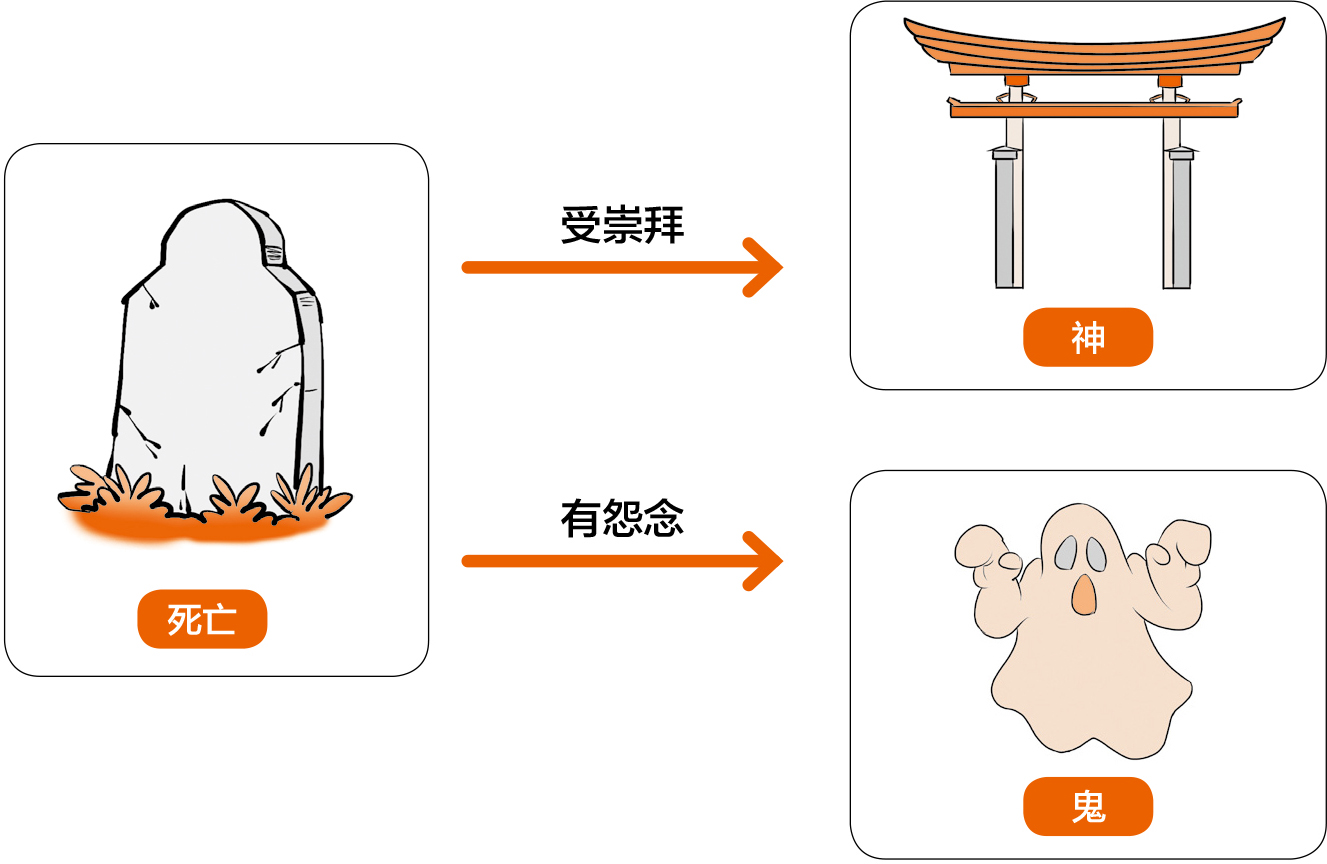 死亡

受崇拜

神

有怨念

鬼