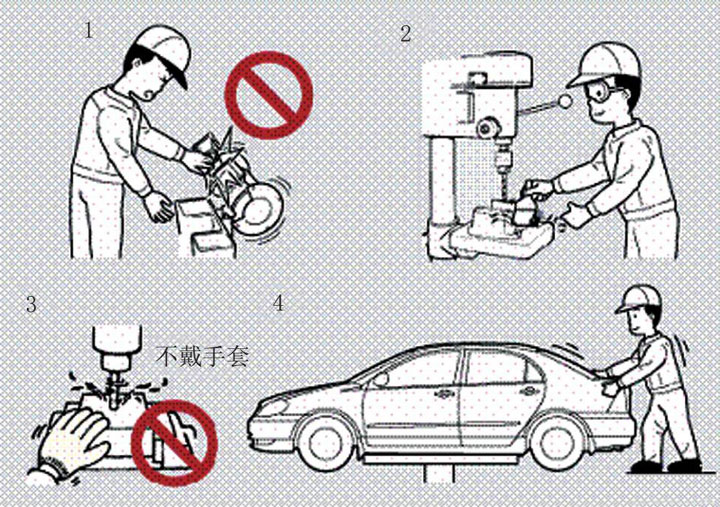 1

2

3

不戴手套

4