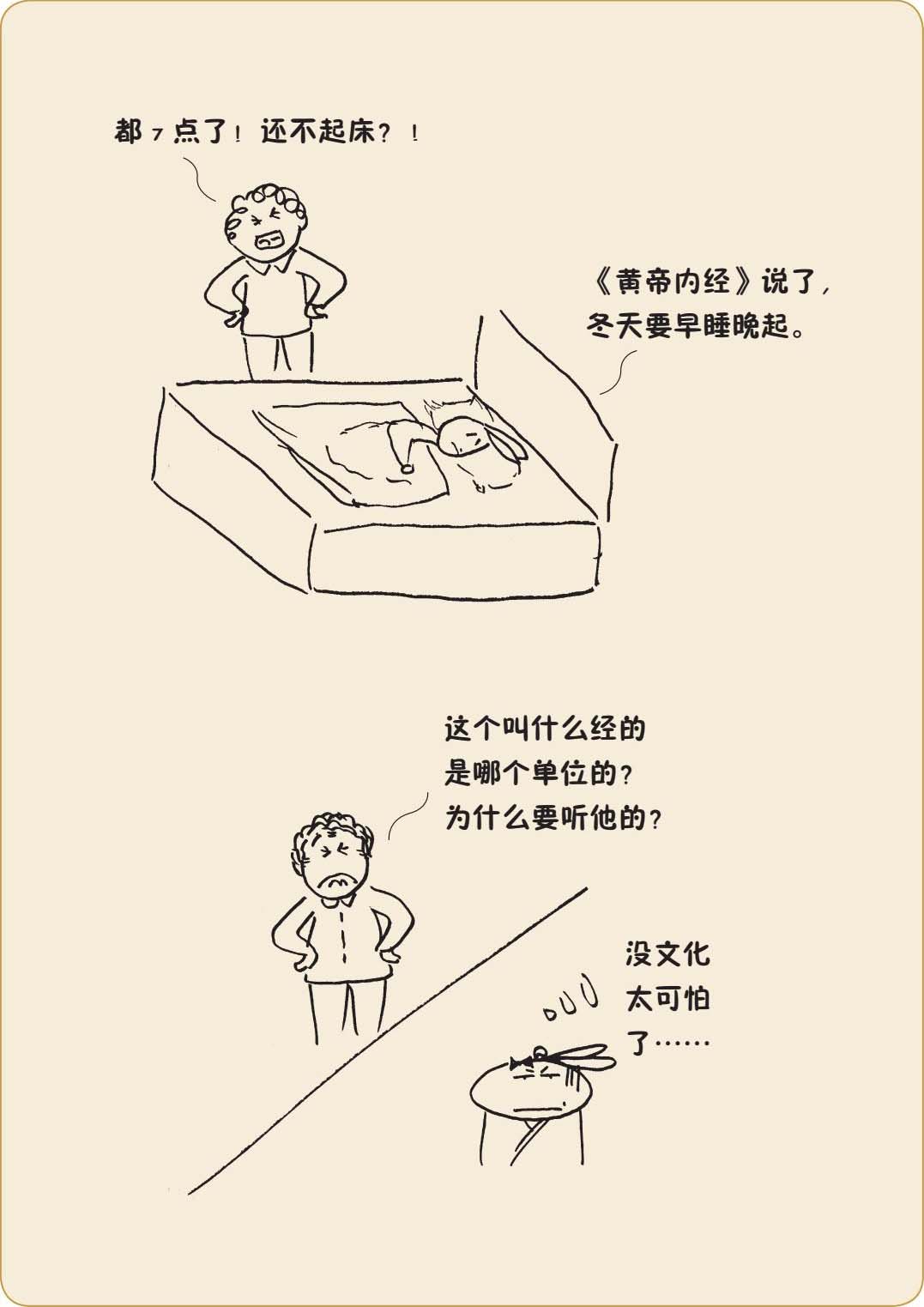 都7点了！还不起床？！

《黄帝内经》说了，冬天要早睡晚起。

这个叫什么经的是哪个单位的？为什么要听他的？

没文化太可怕了……