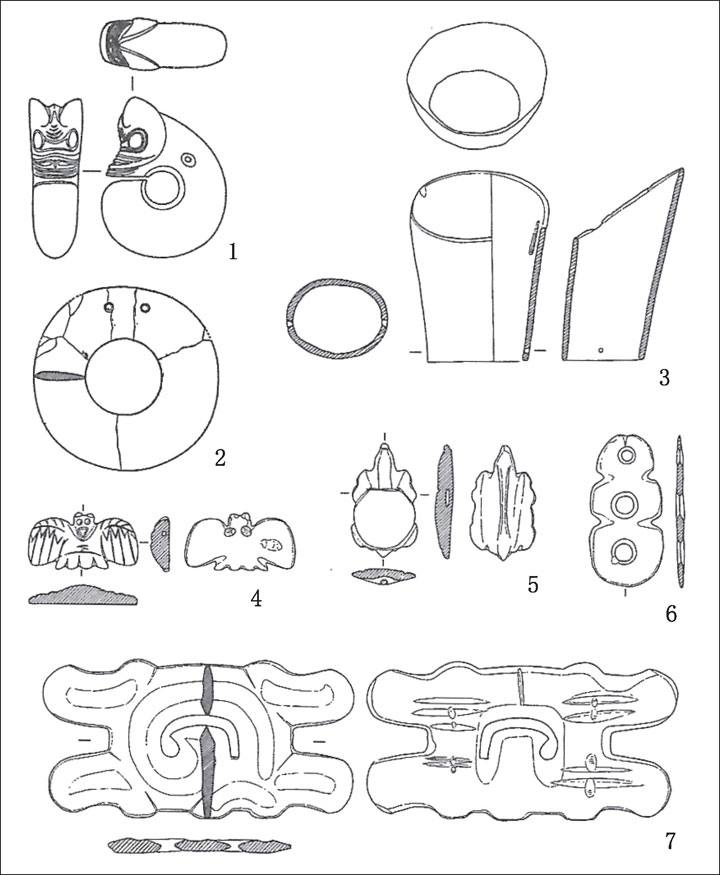 1

2

3

4

5

6

7